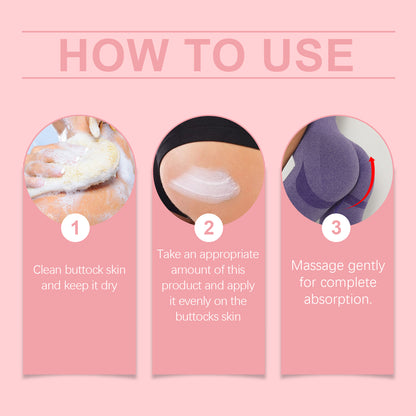 HOW TO USE

1

Clean buttock skin and keep it dry

2

Take an appropriate amount of this product and apply it evenly on the buttocks skin

3

Massage gently for complete absorption.